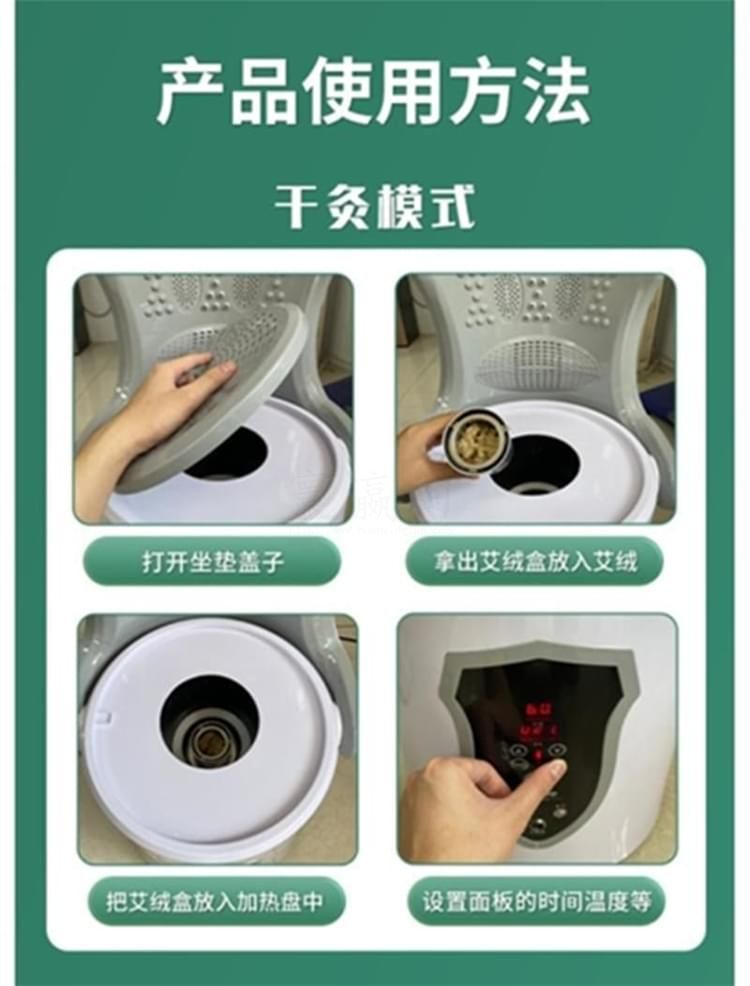 产品使用方法

干灸模式

打开坐垫盖子

拿出艾绒盒放入艾绒

把艾绒盒放入加热盘中

设置面板的时间温度等