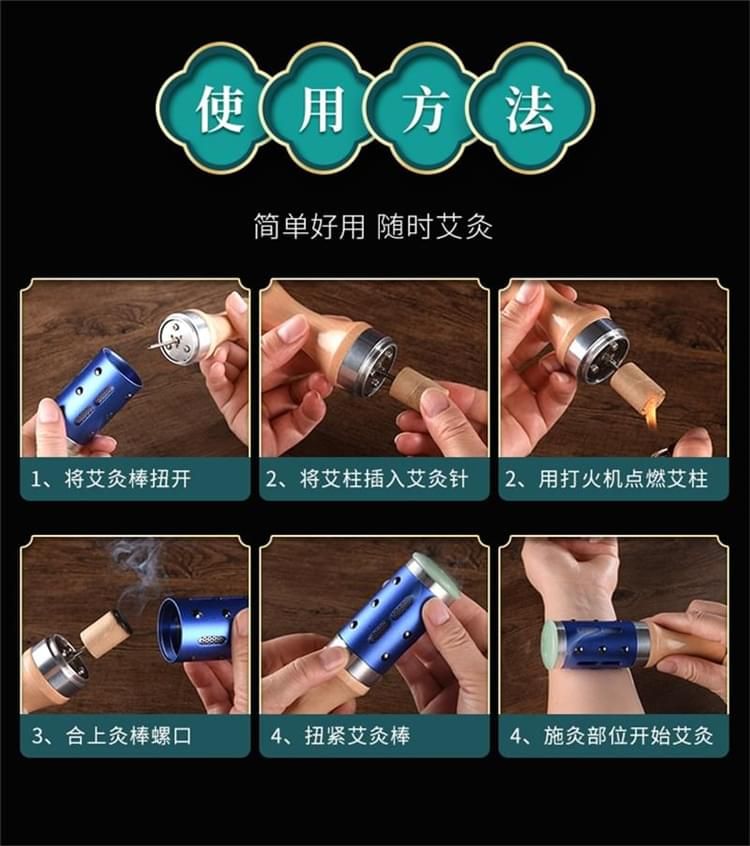 使用方法

简单好用 随时艾灸

1、将艾灸棒扭开

2、将艾柱插入艾灸针

2、用打火机点燃艾柱

3、合上灸棒螺口

4、扭紧艾灸棒

4、施灸部位开始艾灸