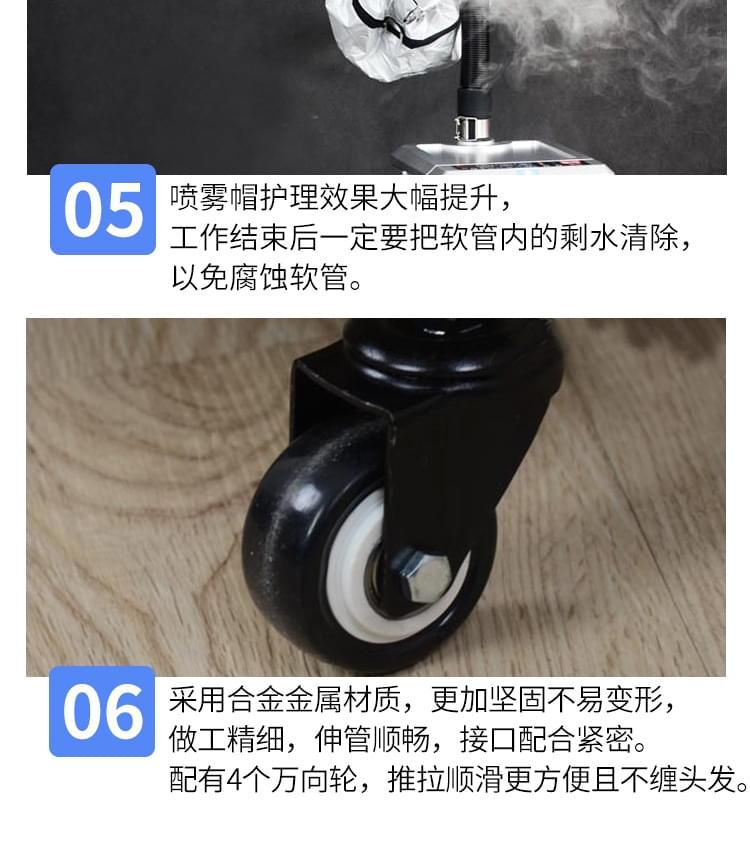 05

喷雾帽护理效果大幅提升，
工作结束后一定要把软管内的剩水清除，
以免腐蚀软管。

06

采用合金金属材质，更加坚固不易变形，
做工精细，伸管顺畅，接口配合紧密。
配有4个万向轮，推拉顺滑更方便且不缠头发。